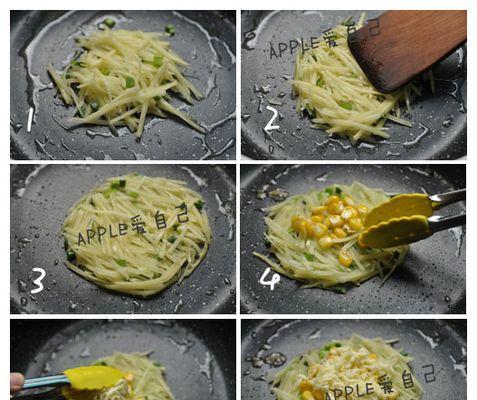 1

APPLE爱自己

2

APPLE爱自己

3

4

APPLE爱自己