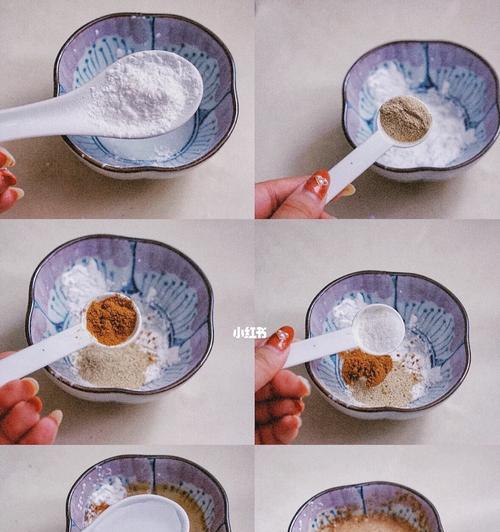 小红书